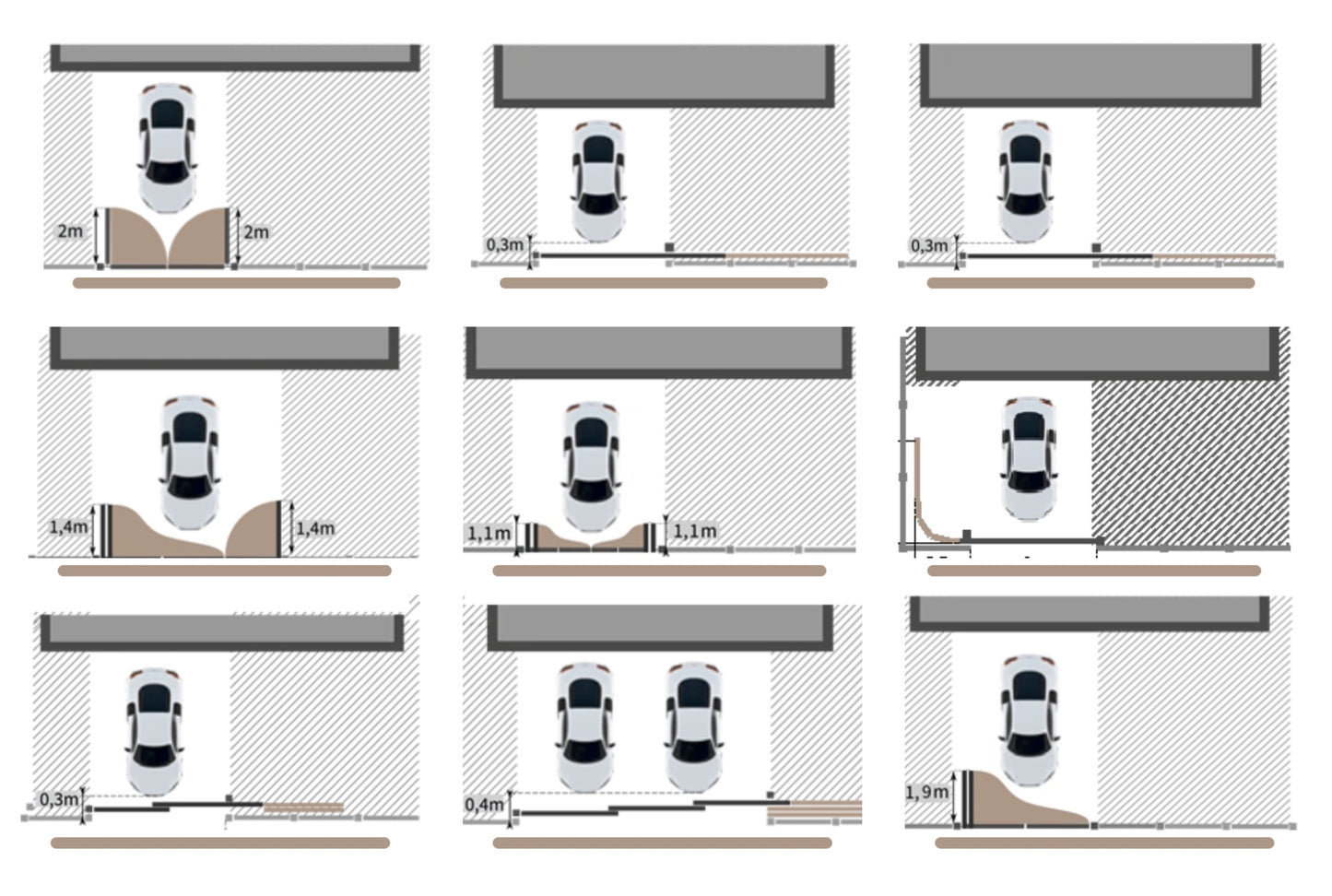 2m
2m
0,3m
0,3m
1,4m
1,4m
1,1m
1,1m
0,3m
0,4m
1,9m